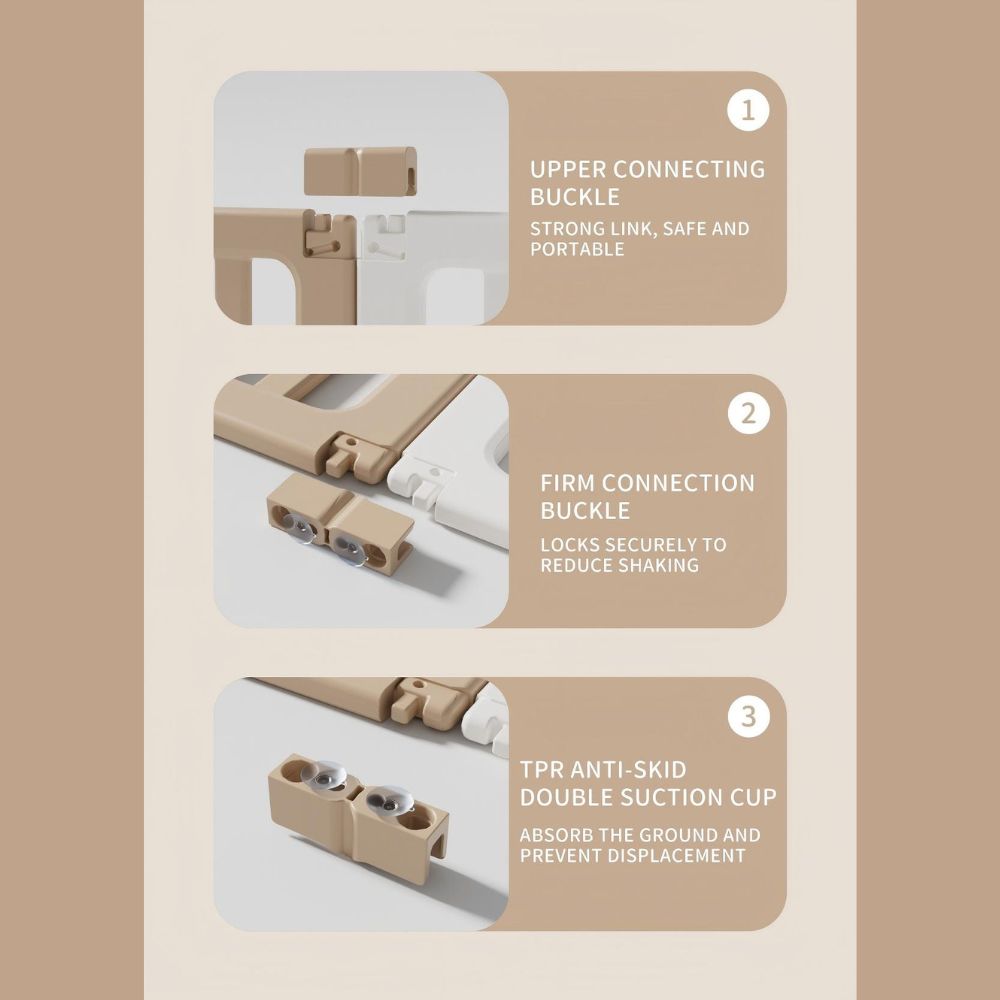 1

UPPER CONNECTING BUCKLE

STRONG LINK, SAFE AND PORTABLE

2

FIRM CONNECTION BUCKLE

LOCKS SECURELY TO REDUCE SHAKING

3

TPR ANTI-SKID DOUBLE SUCTION CUP

ABSORB THE GROUND AND PREVENT DISPLACEMENT