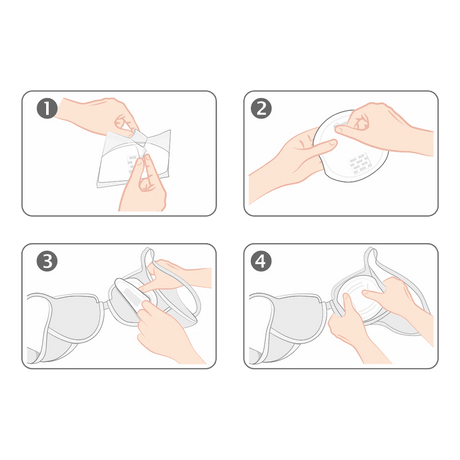 1

2

3

4